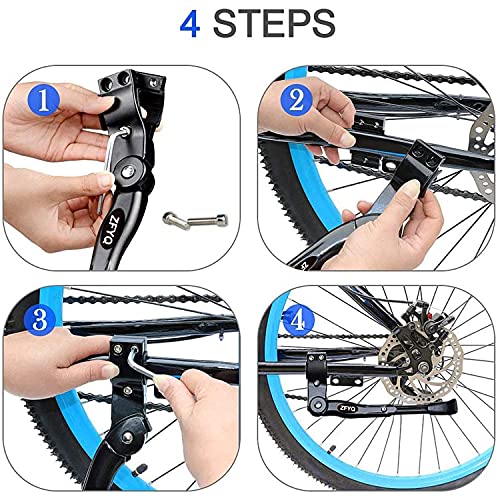 4 STEPS

①

ZFYQ

②

③

④

ZFYQ