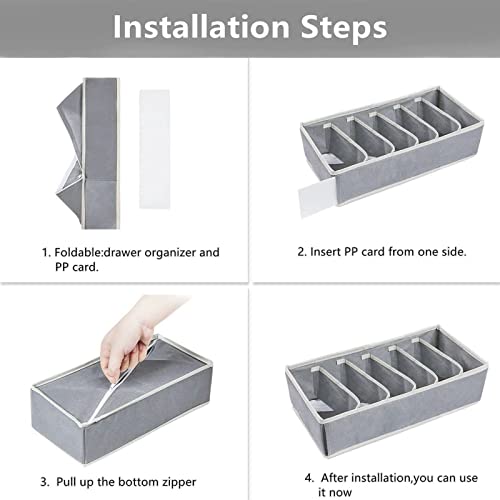 Installation Steps

1. Foldable:drawer organizer and PP card.

2. Insert PP card from one side.

3. Pull up the bottom zipper

4. After installation,you can use it now