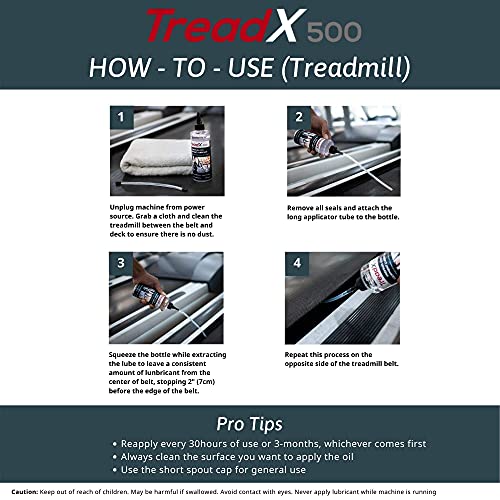 TreadX 500

HOW - TO - USE (Treadmill)

1

Unplug machine from power source. Grab a cloth and clean the treadmill between the belt and deck to ensure there is no dust.

2

Remove all seals and attach the long applicator tube to the bottle.

3

Squeeze the bottle while extracting the lube to leave a consistent amount of lunbricant from the center of belt, stopping 2" (7cm) before the edge of the belt.

4

Repeat this process on the opposite side of the treadmill belt.

Pro Tips

• Reapply every 30hours of use or 3-months, whichever comes first
• Always clean the surface you want to apply the oil
• Use the short spout cap for general use

Caution: Keep out of reach of children. May be harmful if swallowed. Avoid contact with eyes. Never apply lubricant while machine is running