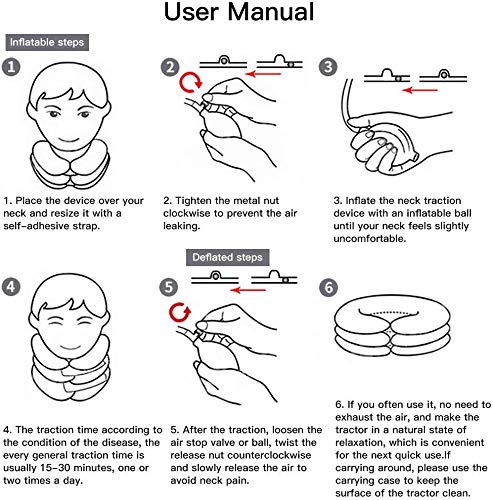 User Manual

Inflatable steps

1

2

3

1. Place the device over your neck and resize it with a self-adhesive strap.

2. Tighten the metal nut clockwise to prevent the air leaking.

3. Inflate the neck traction device with an inflatable ball until your neck feels slightly uncomfortable.

Deflated steps

4

5

6

4. The traction time according to the condition of the disease, the every general traction time is usually 15-30 minutes, one or two times a day.

5. After the traction, loosen the air stop valve or ball, twist the release nut counterclockwise and slowly release the air to avoid neck pain.

6. If you often use it, no need to exhaust the air, and make the tractor in a natural state of relaxation, which is convenient for the next quick use.If carrying around, please use the carrying case to keep the surface of the tractor clean.