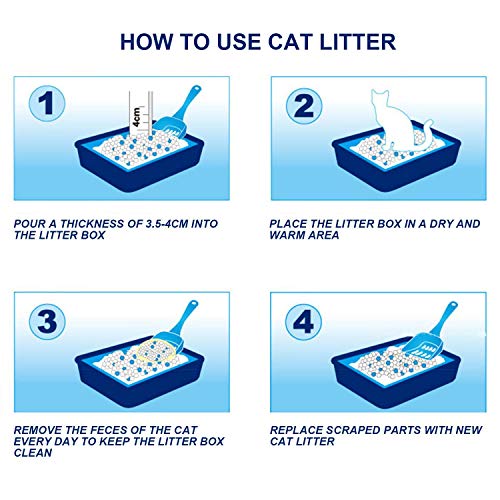 HOW TO USE CAT LITTER

1

4cm

POUR A THICKNESS OF 3.5-4CM INTO THE LITTER BOX

2

PLACE THE LITTER BOX IN A DRY AND WARM AREA

3

REMOVE THE FECES OF THE CAT EVERY DAY TO KEEP THE LITTER BOX CLEAN

4

REPLACE SCRAPED PARTS WITH NEW CAT LITTER