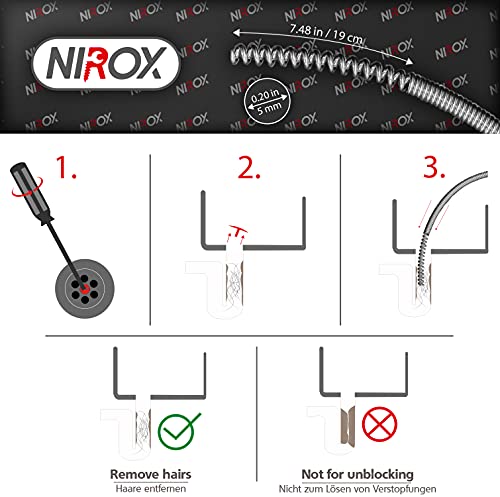 NIROX

7.48 in / 19 cm

0.20 in
5 mm

1.

2.

3.

Remove hairs
Haare entfernen

Not for unblocking
Nicht zum Lösen von Verstopfungen