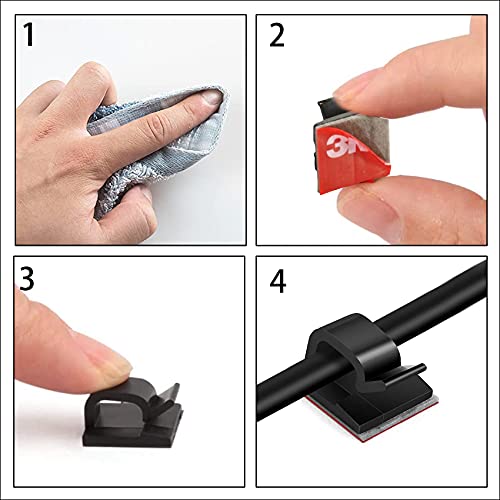 1

2

3M

3

4