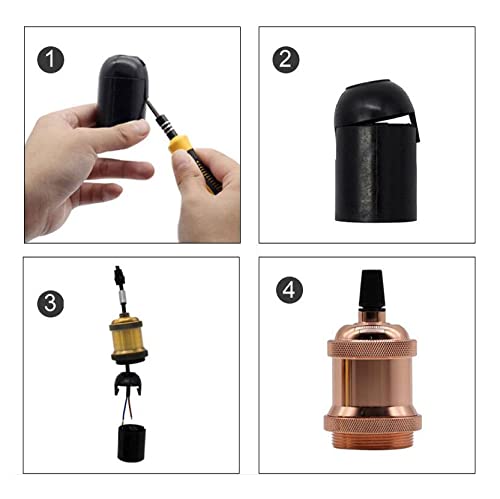 1

2

3

4