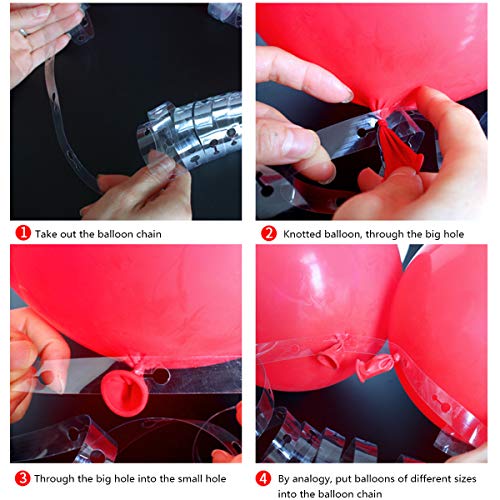 1 Take out the balloon chain

2 Knotted balloon, through the big hole

3 Through the big hole into the small hole

4 By analogy, put balloons of different sizes into the balloon chain