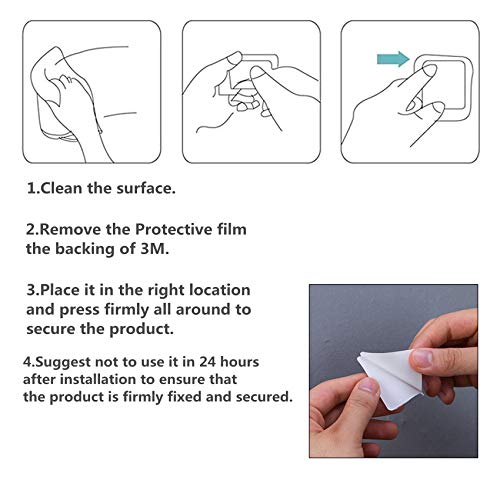 1.Clean the surface.

2.Remove the Protective film the backing of 3M.

3.Place it in the right location and press firmly all around to secure the product.

4.Suggest not to use it in 24 hours after installation to ensure that the product is firmly fixed and secured.