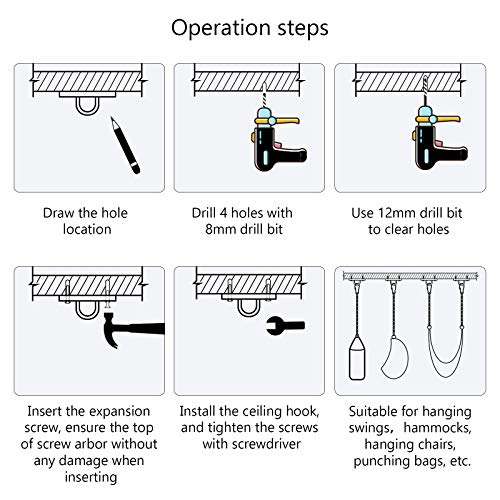 Operation steps

Draw the hole location

Drill 4 holes with 8mm drill bit

Use 12mm drill bit to clear holes

Insert the expansion screw, ensure the top of screw arbor without any damage when inserting

Install the ceiling hook, and tighten the screws with screwdriver

Suitable for hanging swings， hammocks, hanging chairs, punching bags, etc.