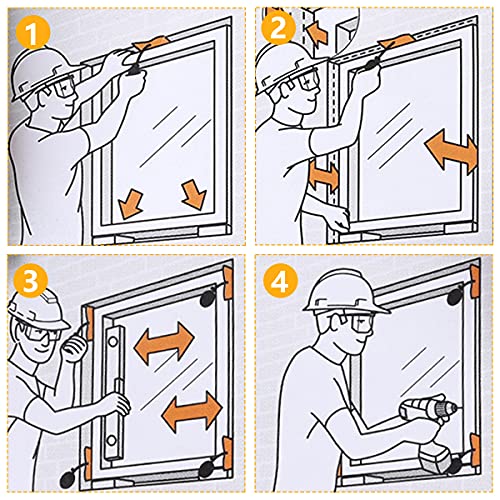 1

2

3

4