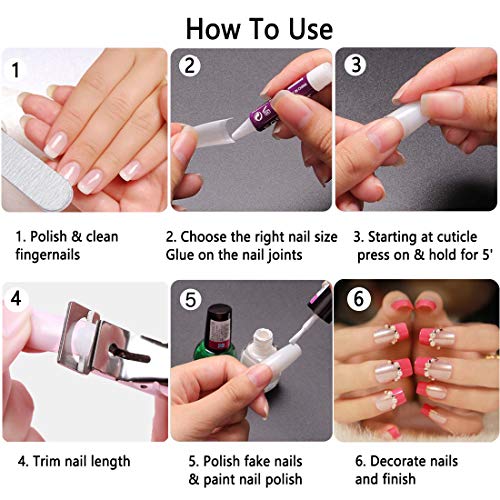 How To Use

1

2

3

1. Polish & clean fingernails

2. Choose the right nail size Glue on the nail joints

3. Starting at cuticle press on & hold for 5'

4

5

6

4. Trim nail length

5. Polish fake nails & paint nail polish

6. Decorate nails and finish