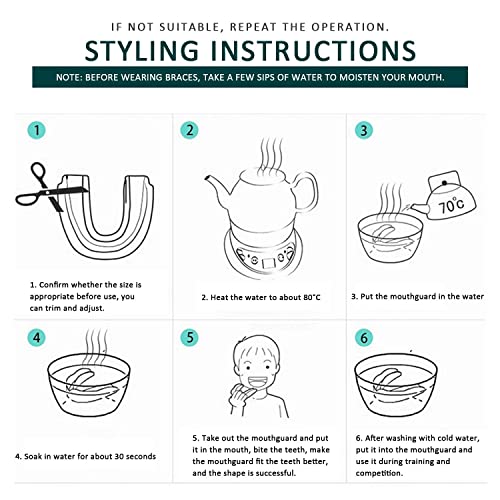 IF NOT SUITABLE, REPEAT THE OPERATION.

STYLING INSTRUCTIONS

NOTE: BEFORE WEARING BRACES, TAKE A FEW SIPS OF WATER TO MOISTEN YOUR MOUTH.

1

1. Confirm whether the size is appropriate before use, you can trim and adjust.

2

2. Heat the water to about 80°C

3

70°C

3. Put the mouthguard in the water

4

4. Soak in water for about 30 seconds

5

5. Take out the mouthguard and put it in the mouth, bite the teeth, make the mouthguard fit the teeth better, and the shape is successful.

6

6. After washing with cold water, put it into the mouthguard and use it during training and competition.