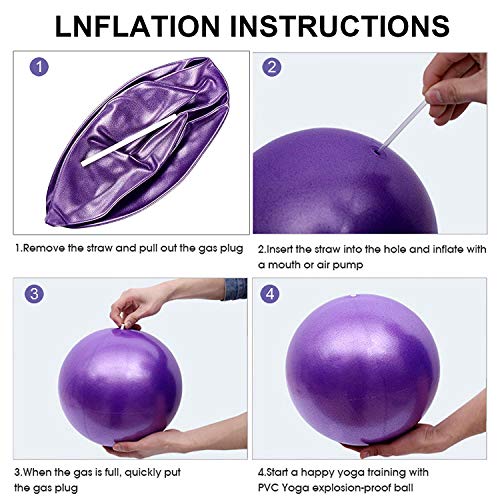 LNFLATION INSTRUCTIONS

1

1.Remove the straw and pull out the gas plug

2

2.Insert the straw into the hole and inflate with a mouth or air pump

3

3.When the gas is full, quickly put the gas plug

4

4.Start a happy yoga training with PVC Yoga explosion-proof ball