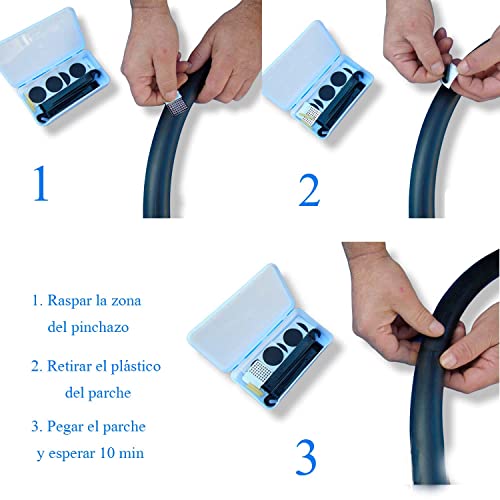 1

2

1. Raspar la zona del pinchazo

2. Retirar el plástico del parche

3. Pegar el parche y esperar 10 min

3