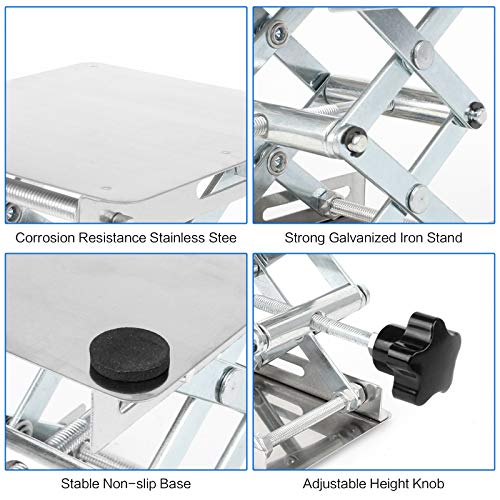 Corrosion Resistance Stainless Stee

Strong Galvanized Iron Stand

Stable Non-slip Base

Adjustable Height Knob