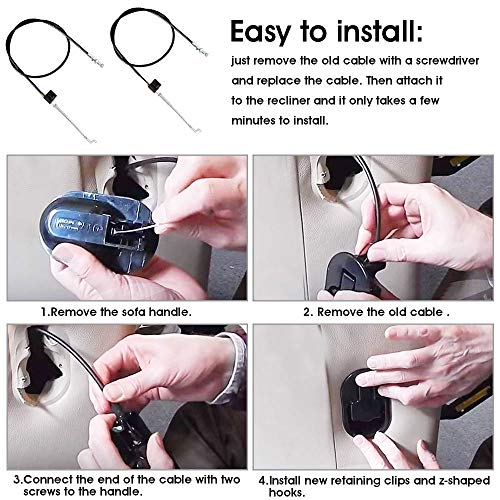 Easy to install:

just remove the old cable with a screwdriver and replace the cable. Then attach it to the recliner and it only takes a few minutes to install.

1.Remove the sofa handle.

2. Remove the old cable .

3.Connect the end of the cable with two screws to the handle.

4.Install new retaining clips and z-shaped hooks.