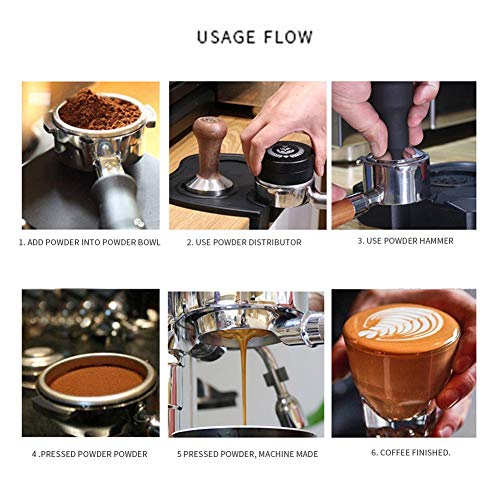 USAGE FLOW

1. ADD POWDER INTO POWDER BOWL

2. USE POWDER DISTRIBUTOR

3. USE POWDER HAMMER

4 .PRESSED POWDER POWDER

5 PRESSED POWDER, MACHINE MADE

6. COFFEE FINISHED.