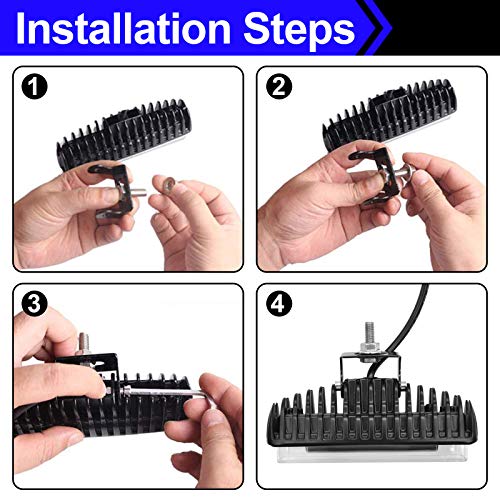 Installation Steps

1

2

3

4