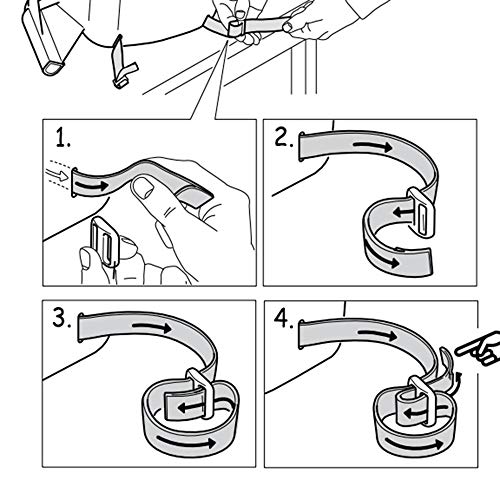 1.

2.

3.

4.