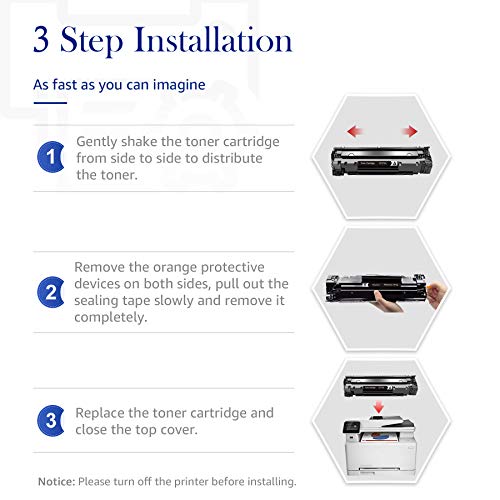 3 Step Installation

As fast as you can imagine

1 Gently shake the toner cartridge from side to side to distribute the toner.

2 Remove the orange protective devices on both sides, pull out the sealing tape slowly and remove it completely.

3 Replace the toner cartridge and close the top cover.

Notice: Please turn off the printer before installing.