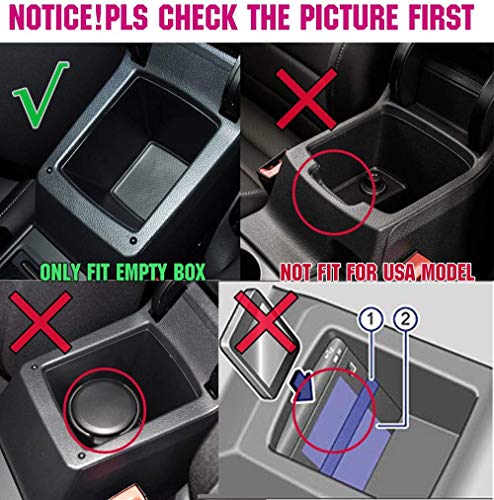 NOTICE!PLS CHECK THE PICTURE FIRST

ONLY FIT EMPTY BOX

NOT FIT FOR USA MODEL

1

2