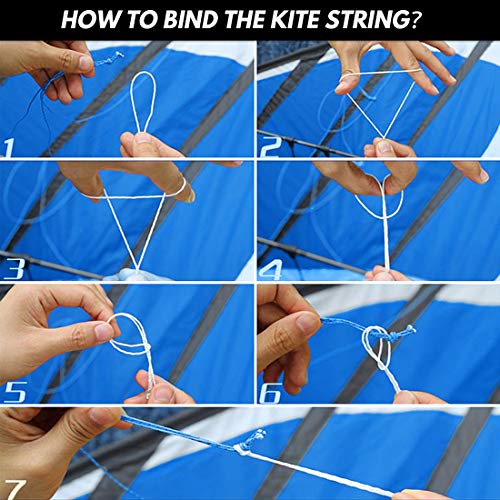 HOW TO BIND THE KITE STRING?

1

2

3

4

5

6

7