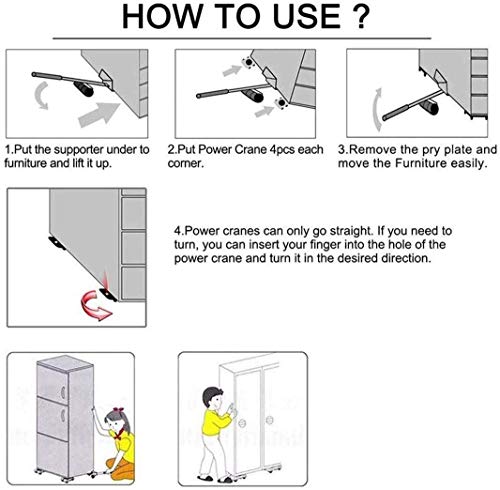 HOW TO USE ?

1.Put the supporter under to furniture and lift it up.

2.Put Power Crane 4pcs each corner.

3.Remove the pry plate and move the Furniture easily.

4.Power cranes can only go straight. If you need to turn, you can insert your finger into the hole of the power crane and turn it in the desired direction.