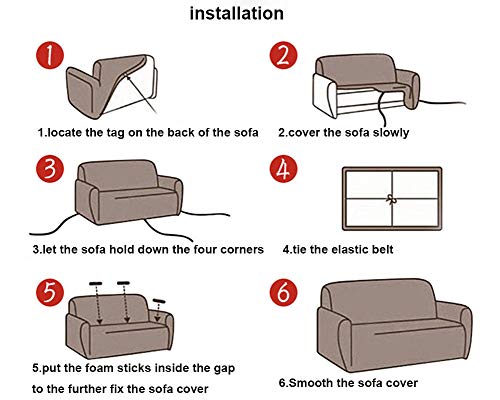 installation

1

1.locate the tag on the back of the sofa

2

2.cover the sofa slowly

3

3.let the sofa hold down the four corners

4

4.tie the elastic belt

5

5.put the foam sticks inside the gap to the further fix the sofa cover

6

6.Smooth the sofa cover