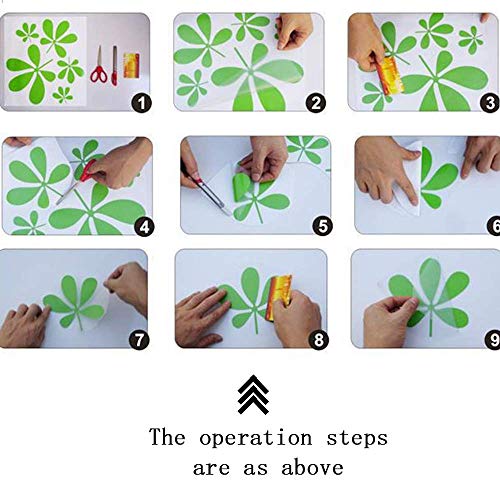 1
2
3
4
5
6
7
8
9

The operation steps are as above