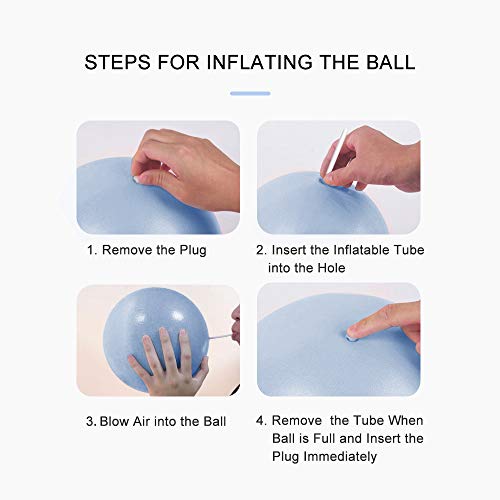 STEPS FOR INFLATING THE BALL

1. Remove the Plug

2. Insert the Inflatable Tube into the Hole

3. Blow Air into the Ball

4. Remove the Tube When Ball is Full and Insert the Plug Immediately