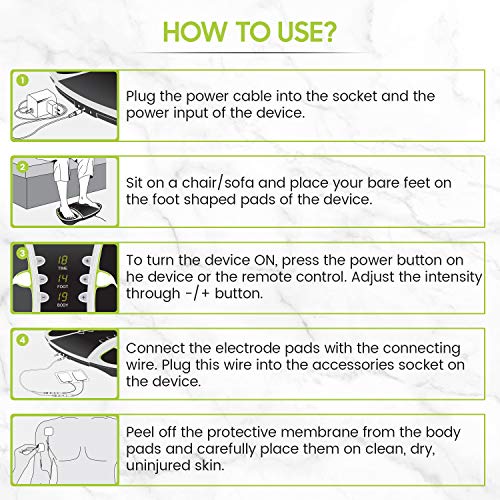 HOW TO USE?

1

Plug the power cable into the socket and the power input of the device.

2

Sit on a chair/sofa and place your bare feet on the foot shaped pads of the device.

3

18 TIME
14 FOOT
19 BODY

To turn the device ON, press the power button on he device or the remote control. Adjust the intensity through -/+ button.

4

Connect the electrode pads with the connecting wire. Plug this wire into the accessories socket on the device.

Peel off the protective membrane from the body pads and carefully place them on clean, dry, uninjured skin.