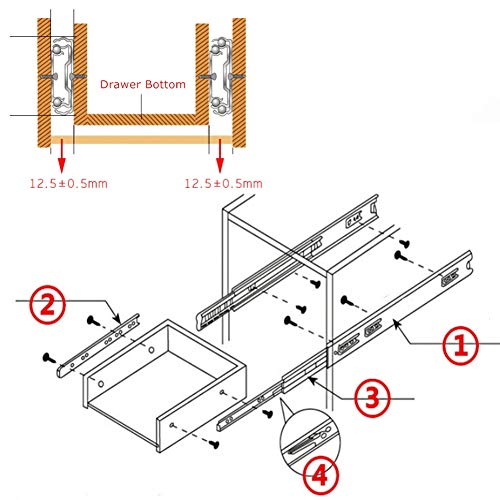 Drawer Bottom

12.5±0.5mm

12.5±0.5mm

2

1

3

4