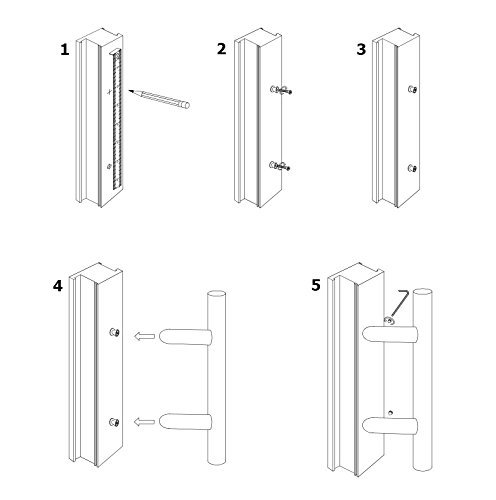 1

2

3

4

5