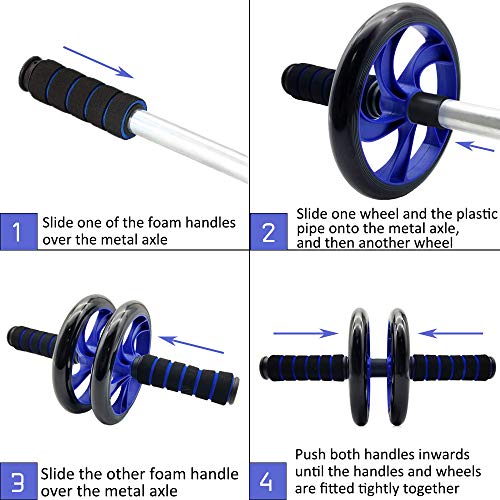 1 Slide one of the foam handles over the metal axle

2 Slide one wheel and the plastic pipe onto the metal axle, and then another wheel

3 Slide the other foam handle over the metal axle

4 Push both handles inwards until the handles and wheels are fitted tightly together